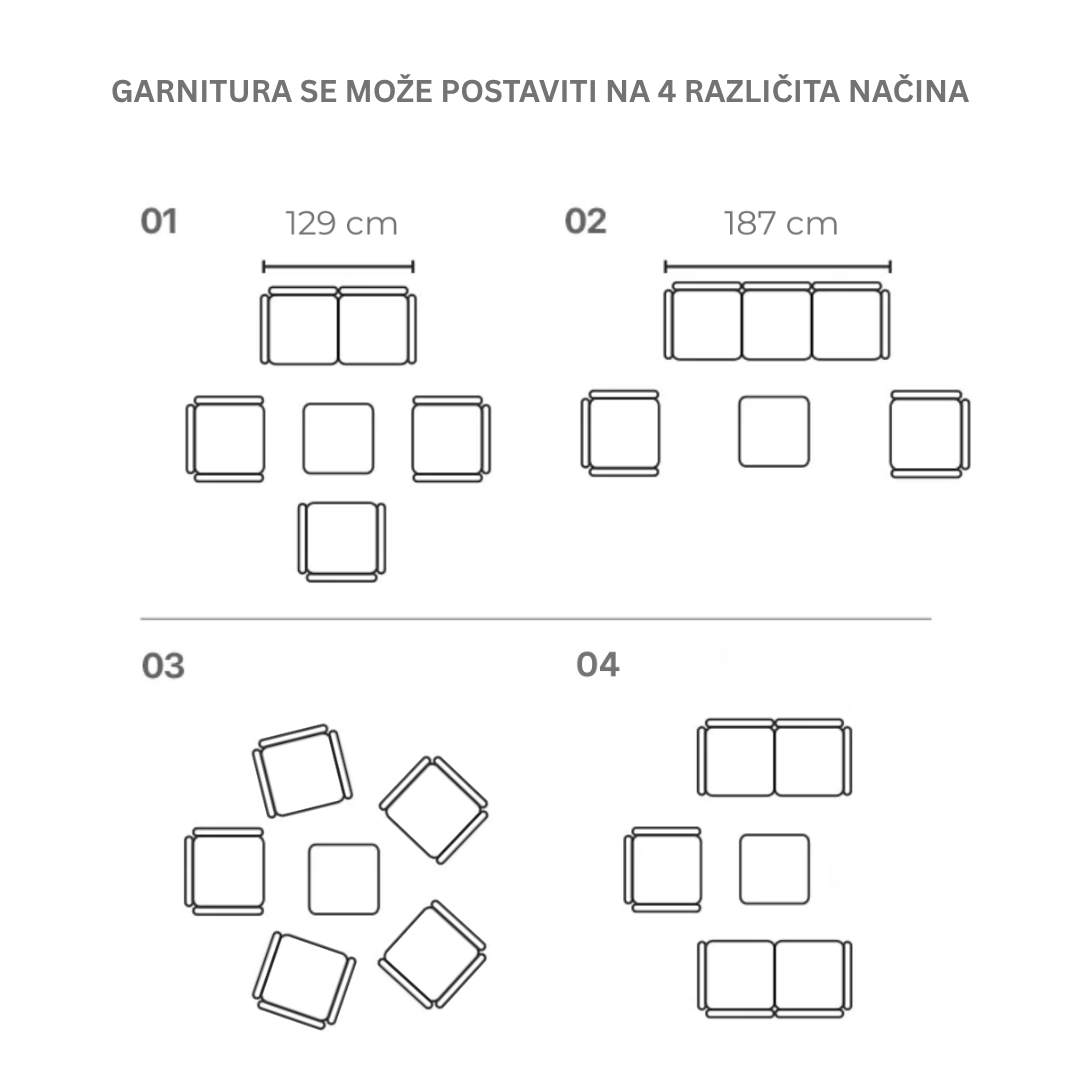 GARNITURA SE MOŽE POSTAVITI NA 4 RAZLIČITA NAČINA

01

129 cm

02

187 cm

03

04